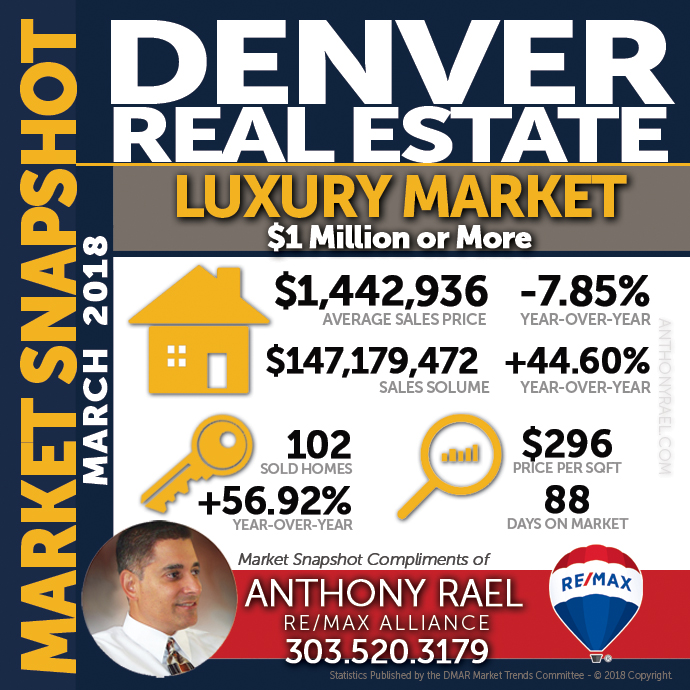 MARKET SNAPSHOT
MARCH 2018

DENVER
REAL ESTATE

LUXURY MARKET
$1 Million or More

$1,442,936
AVERAGE SALES PRICE

-7.85%
YEAR-OVER-YEAR

$147,179,472
SALES SOLUME

+44.60%
YEAR-OVER-YEAR

102
SOLD HOMES

+56.92%
YEAR-OVER-YEAR

$296
PRICE PER SQFT

88
DAYS ON MARKET

ANTHONYRAEL.COM

Market Snapshot Compliments of
ANTHONY RAEL
RE/MAX ALLIANCE
303.520.3179

RE/MAX

Statistics Published by the DMAR Market Trends Committee - © 2018 Copyright.