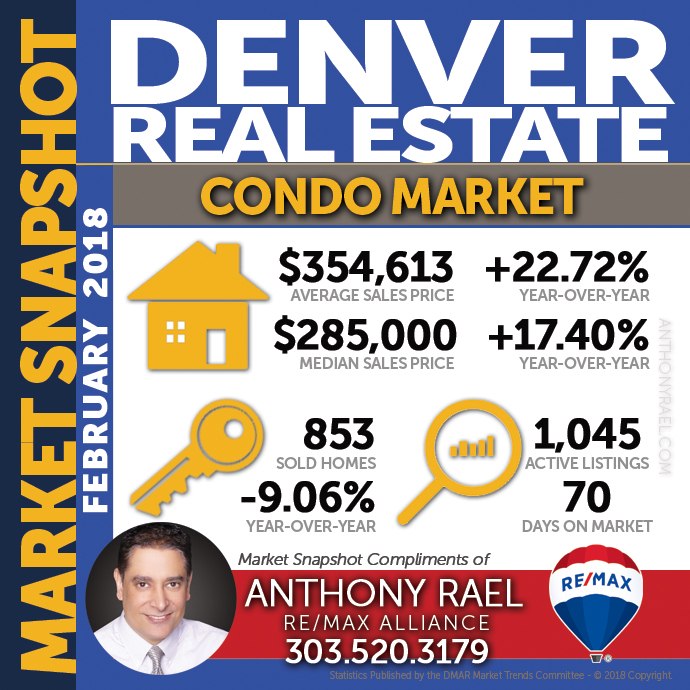 MARKET SNAPSHOT
FEBRUARY 2018

DENVER
REAL ESTATE

CONDO MARKET

$354,613
AVERAGE SALES PRICE

+22.72%
YEAR-OVER-YEAR

$285,000
MEDIAN SALES PRICE

+17.40%
YEAR-OVER-YEAR

853
SOLD HOMES

-9.06%
YEAR-OVER-YEAR

1,045
ACTIVE LISTINGS

70
DAYS ON MARKET

ANTHONYRAEL.COM

Market Snapshot Compliments of
ANTHONY RAEL
RE/MAX ALLIANCE
303.520.3179

RE/MAX

Statistics Published by the DMAR Market Trends Committee - © 2018 Copyright.